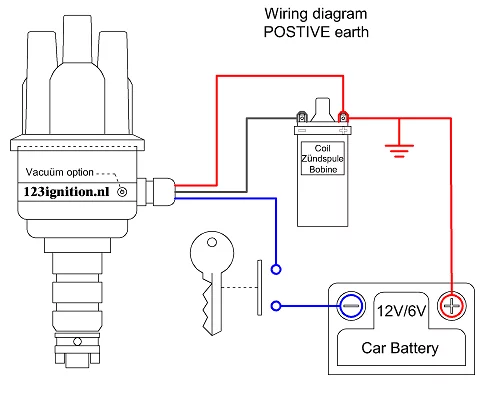 Wiring diagram
POSTIVE earth

Vacuüm option

123ignition.nl

Coil
Zündspule
Bobine

12V/6V

Car Battery